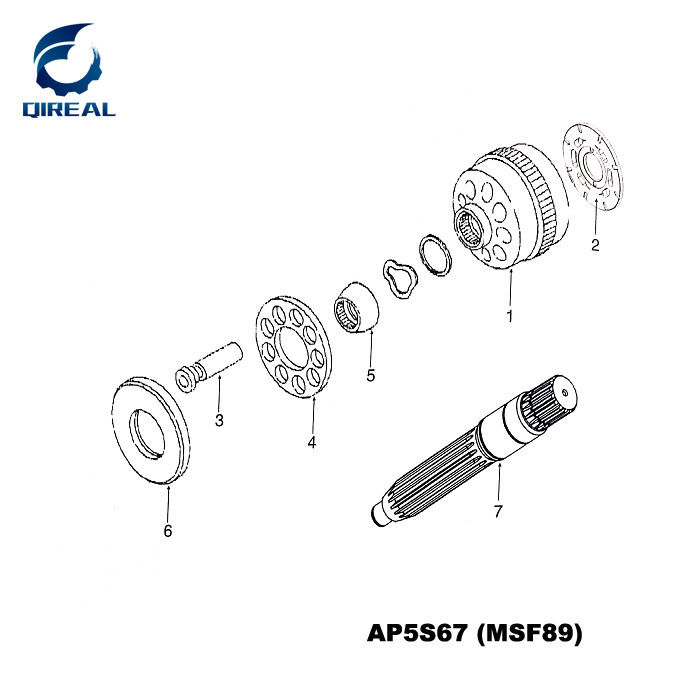 QIREAL

2

1

5

3

4

6

7

AP5S67 (MSF89)