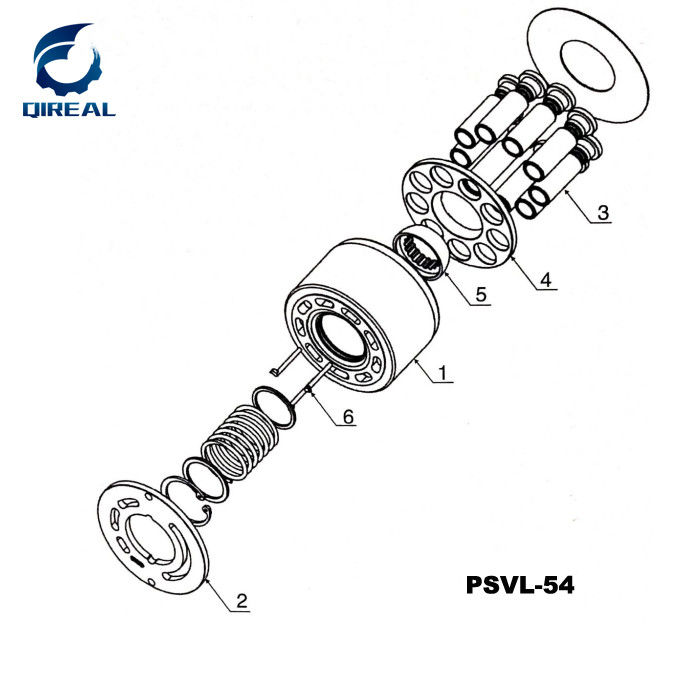 QIREAL

3

4

5

1

6

2

PSVL-54