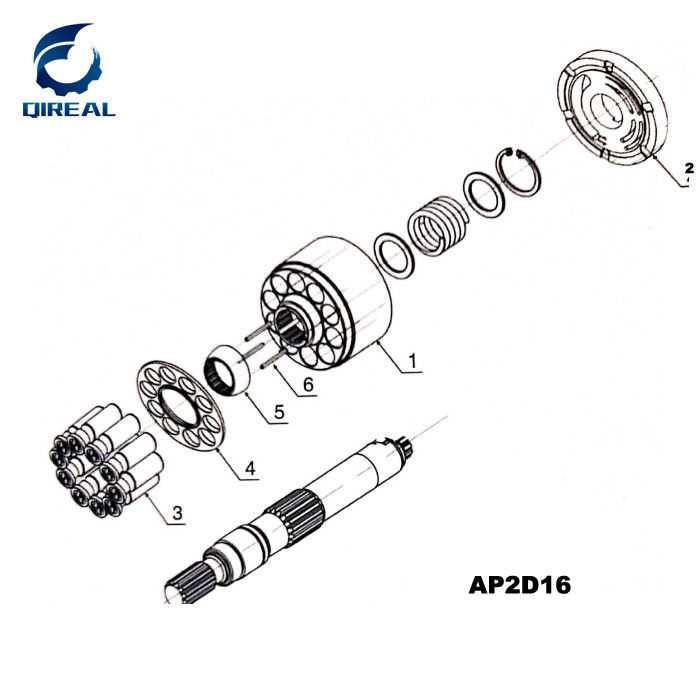 QIREAL

2

1

6

5

4

3

AP2D16